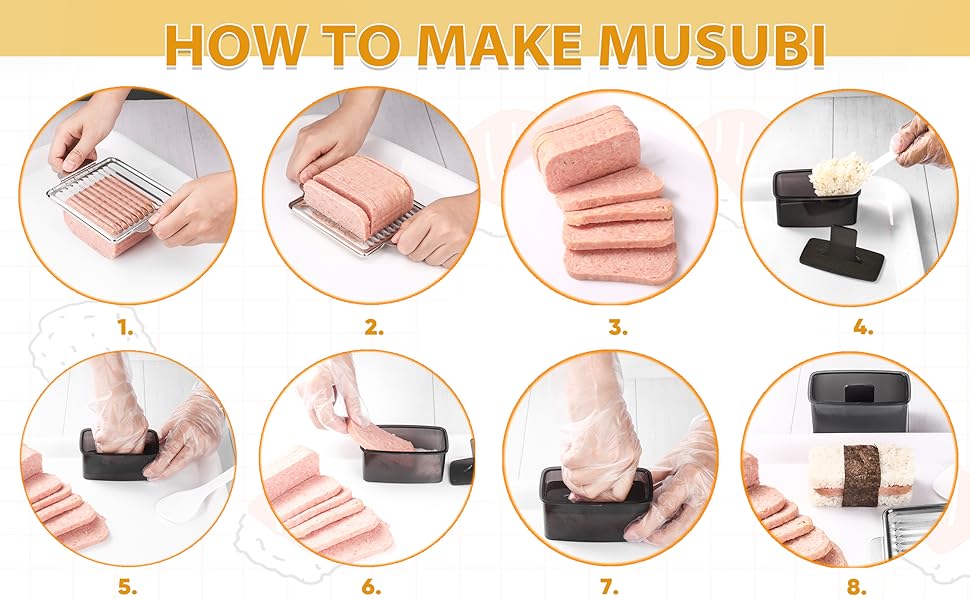 HOW TO MAKE MUSUBI

1.

2.

3.

4.

5.

6.

7.

8.