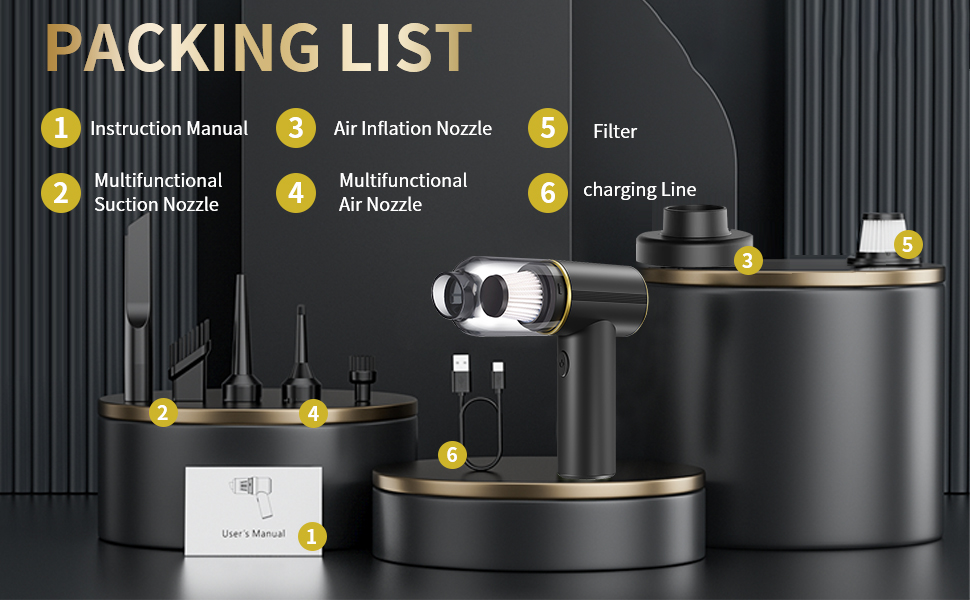 PACKING LIST

1 Instruction Manual

2 Multifunctional Suction Nozzle

3 Air Inflation Nozzle

4 Multifunctional Air Nozzle

5 Filter

6 charging Line

3

5

2

4

6

User's Manual

1