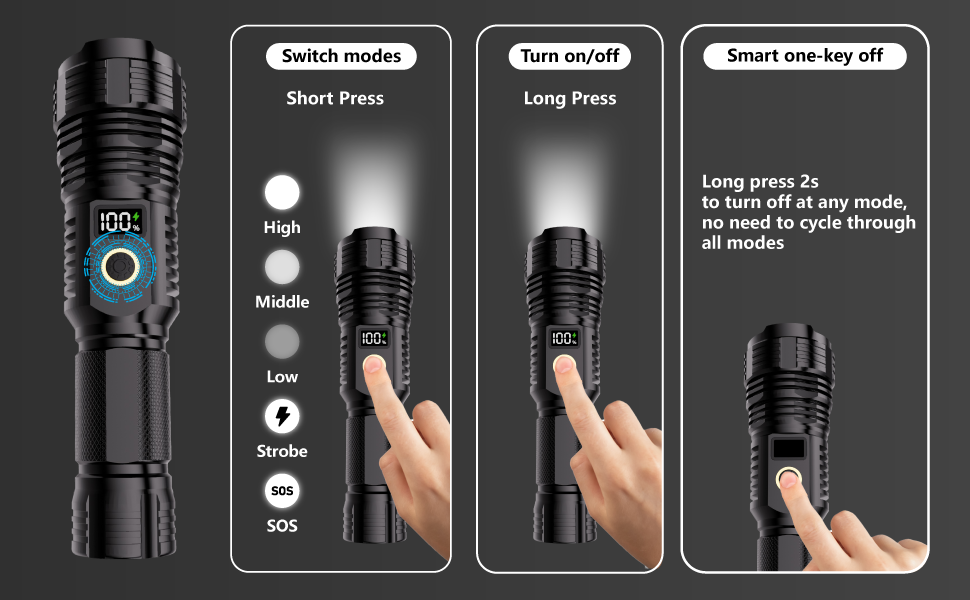 100%

Switch modes

Short Press

High

Middle

Low

Strobe

SOS

SOS

100%

Turn on/off

Long Press

100%

Smart one-key off

Long press 2s to turn off at any mode, no need to cycle through all modes