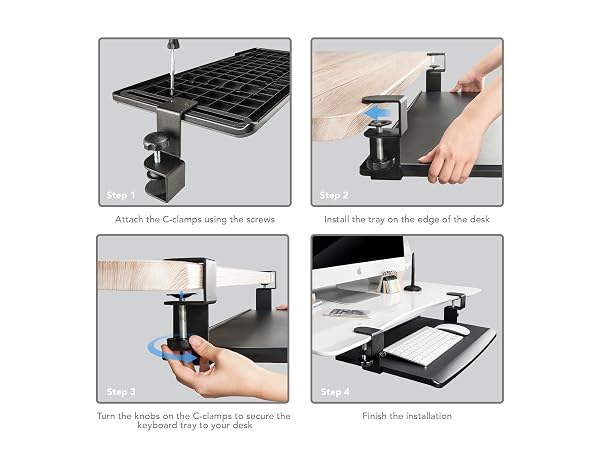 Step 1

Attach the C-clamps using the screws

Step 2

Install the tray on the edge of the desk

Step 3

Turn the knobs on the C-clamps to secure the keyboard tray to your desk

Step 4

Finish the installation