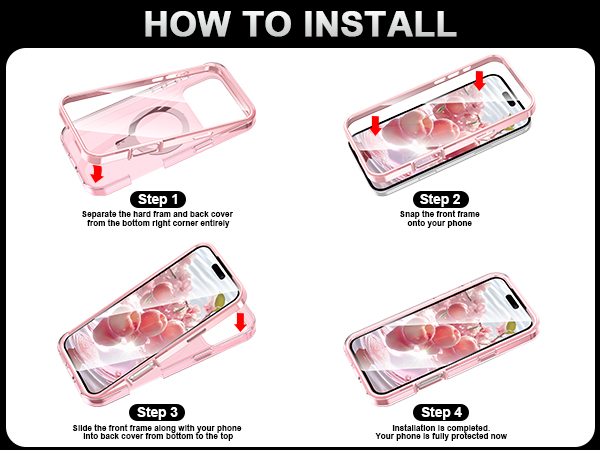 HOW TO INSTALL

Step 1
Separate the hard fram and back cover from the bottom right corner entirely

Step 2
Snap the front frame onto your phone

Step 3
Slide the front frame along with your phone into back cover from bottom to the top

Step 4
Installation is completed. Your phone is fully protected now