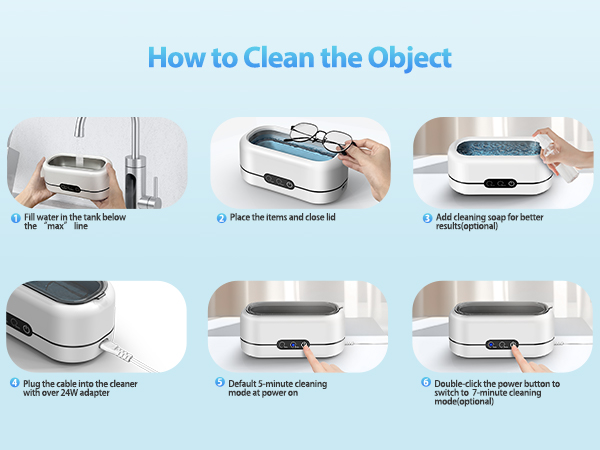 How to Clean the Object

1 Fill water in the tank below the "max" line

2 Place the items and close lid

3 Add cleaning soap for better results(optional)

4 Plug the cable into the cleaner with over 24W adapter

5 Default 5-minute cleaning mode at power on

6 Double-click the power button to switch to 7-minute cleaning mode(optional)