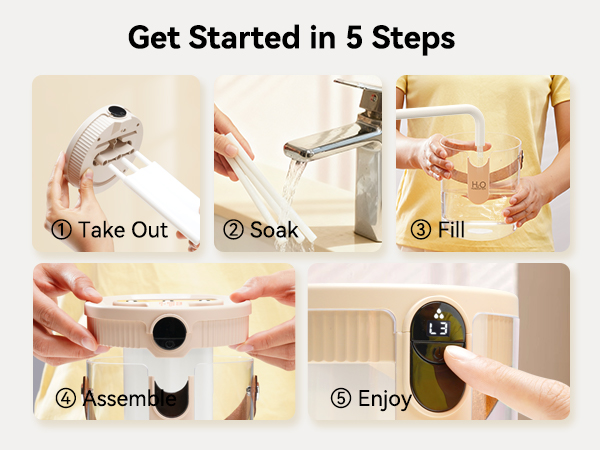 Get Started in 5 Steps

① Take Out

② Soak

$H_2O$

③ Fill

④ Assemble

L3

⑤ Enjoy