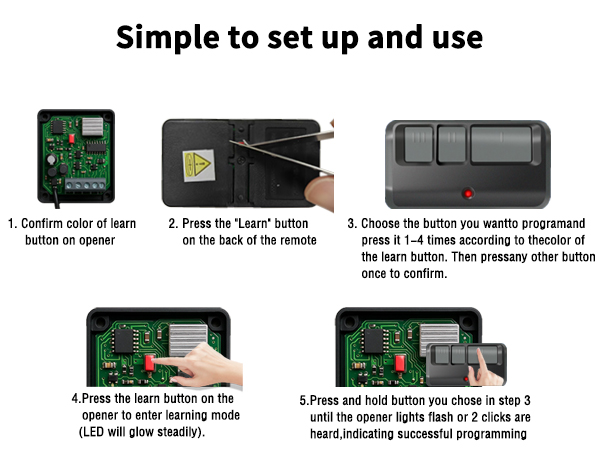 Simple to set up and use

1. Confirm color of learn button on opener

2. Press the "Learn" button on the back of the remote

3. Choose the button you wantto programand press it 1-4 times according to thecolor of the learn button. Then pressany other button once to confirm.

4.Press the learn button on the opener to enter learning mode (LED will glow steadily).

5.Press and hold button you chose in step 3 until the opener lights flash or 2 clicks are heard,indicating successful programming