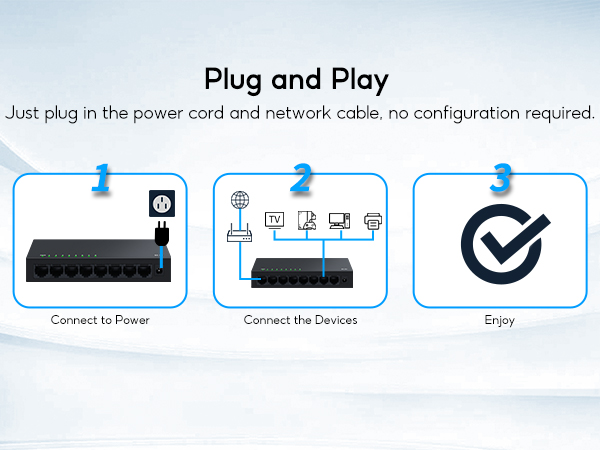 Plug and Play

Just plug in the power cord and network cable, no configuration required.

1

Connect to Power

2

TV

Connect the Devices

3

Enjoy