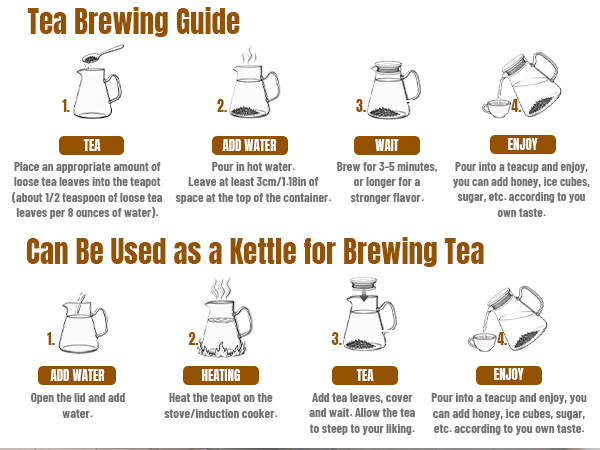 Tea Brewing Guide

1.

TEA

Place an appropriate amount of loose tea leaves into the teapot (about 1/2 teaspoon of loose tea leaves per 8 ounces of water).

2.

ADD WATER

Pour in hot water. Leave at least 3cm/1.18in of space at the top of the container.

3.

WAIT

Brew for 3-5 minutes, or longer for a stronger flavor.

4.

ENJOY

Pour into a teacup and enjoy, you can add honey, ice cubes, sugar, etc. according to you own taste.

Can Be Used as a Kettle for Brewing Tea

1.

ADD WATER

Open the lid and add water.

2.

HEATING

Heat the teapot on the stove/induction cooker.

3.

TEA

Add tea leaves, cover and wait. Allow the tea to steep to your liking.

4.

ENJOY

Pour into a teacup and enjoy, you can add honey, ice cubes, sugar, etc. according to you own taste.