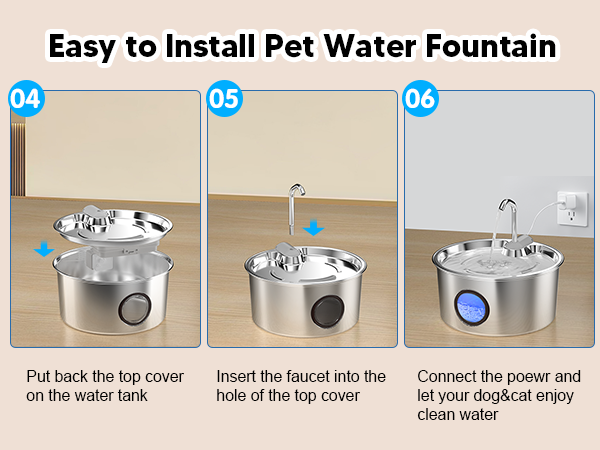 Easy to Install Pet Water Fountain

04

Put back the top cover on the water tank

05

Insert the faucet into the hole of the top cover

06

Connect the poewr and let your dog&cat enjoy clean water