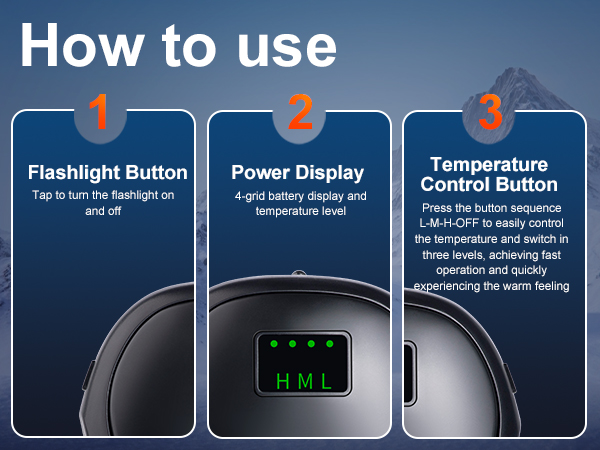 How to use

1

Flashlight Button

Tap to turn the flashlight on and off

2

Power Display

4-grid battery display and temperature level

H M L

3

Temperature Control Button

Press the button sequence L-M-H-OFF to easily control the temperature and switch in three levels, achieving fast operation and quickly experiencing the warm feeling