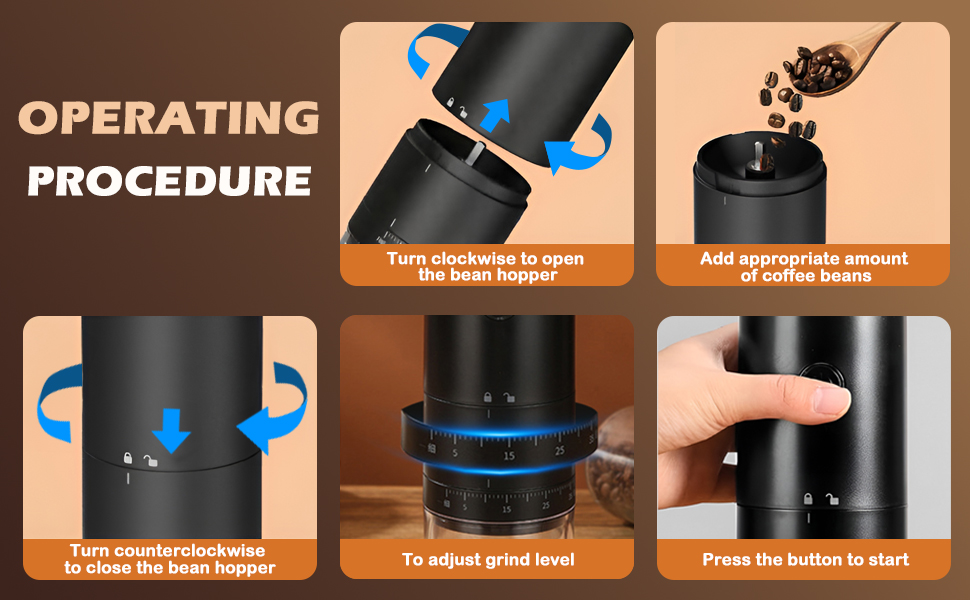 OPERATING PROCEDURE

Turn clockwise to open the bean hopper

Add appropriate amount of coffee beans

Turn counterclockwise to close the bean hopper

5 15 25

5 15 25

To adjust grind level

Press the button to start