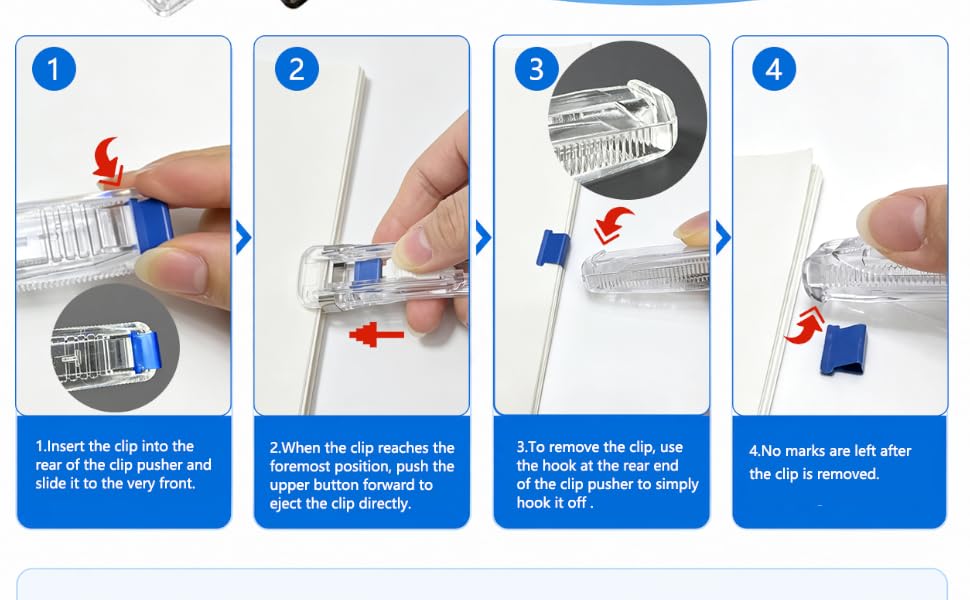 1

1.Insert the clip into the rear of the clip pusher and slide it to the very front.

2

2.When the clip reaches the foremost position, push the upper button forward to eject the clip directly.

3

3.To remove the clip, use the hook at the rear end of the clip pusher to simply hook it off .

4

4.No marks are left after the clip is removed.