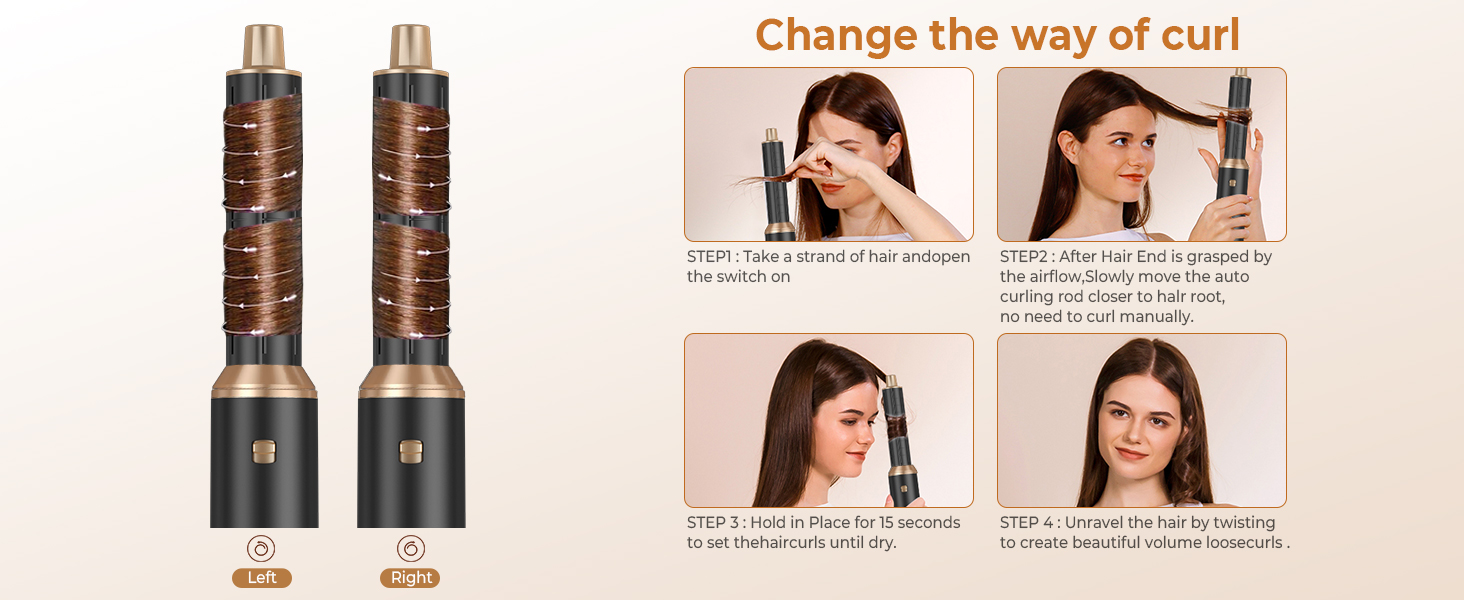 Left

Right

Change the way of curl

STEP1 : Take a strand of hair andopen the switch on

STEP2 : After Hair End is grasped by the airflow,Slowly move the auto curling rod closer to halr root, no need to curl manually.

STEP 3 : Hold in Place for 15 seconds to set thehaircurls until dry.

STEP 4 : Unravel the hair by twisting to create beautiful volume loosecurls .