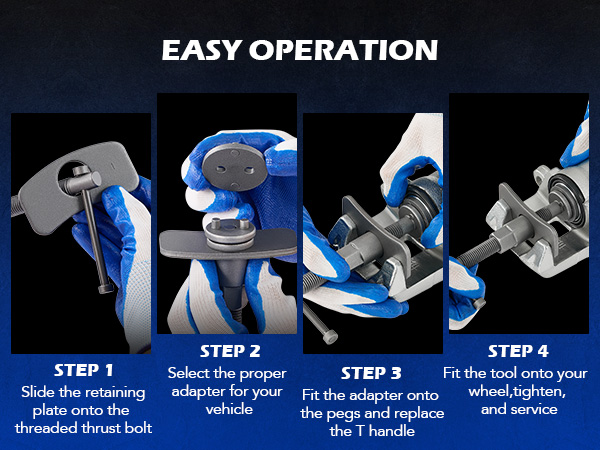 EASY OPERATION

STEP 1
Slide the retaining plate onto the threaded thrust bolt

STEP 2
Select the proper adapter for your vehicle

STEP 3
Fit the adapter onto the pegs and replace the T handle

STEP 4
Fit the tool onto your wheel,tighten, and service