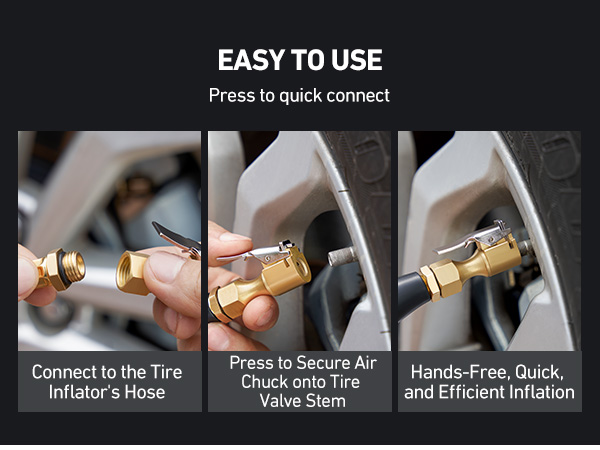 EASY TO USE

Press to quick connect

Connect to the Tire Inflator's Hose

Press to Secure Air Chuck onto Tire Valve Stem

Hands-Free, Quick, and Efficient Inflation