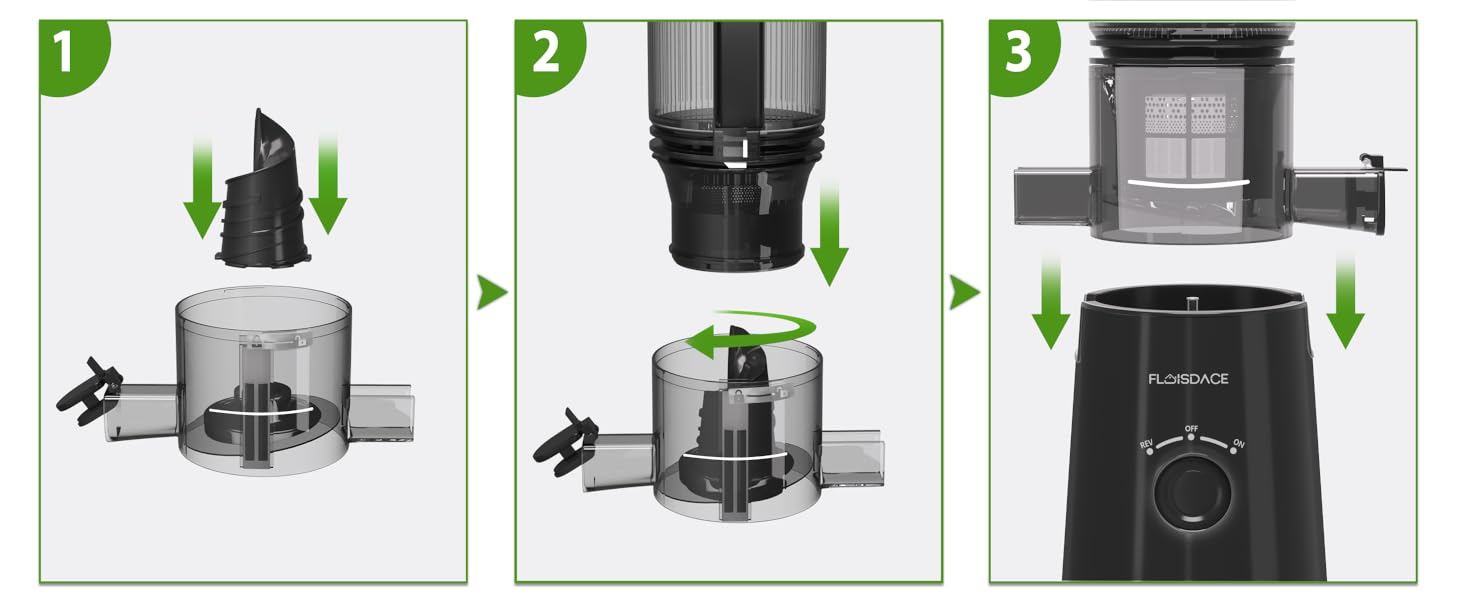 1

2

3

FLOISDACE

REV

OFF

ON