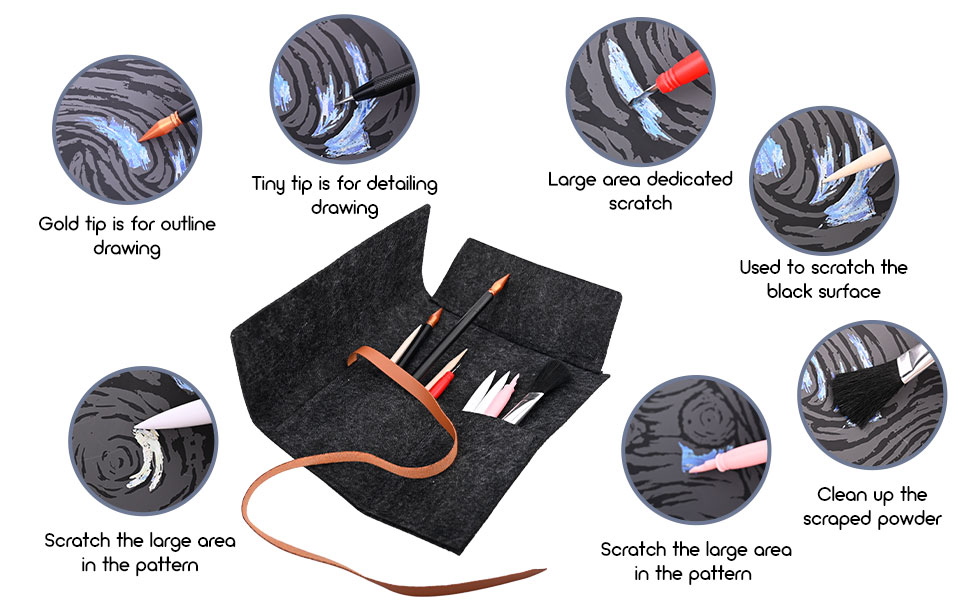 Gold tip is for outline drawing

Tiny tip is for detailing drawing

Large area dedicated scratch

Used to scratch the black surface

Scratch the large area in the pattern

Scratch the large area in the pattern

Clean up the scraped powder