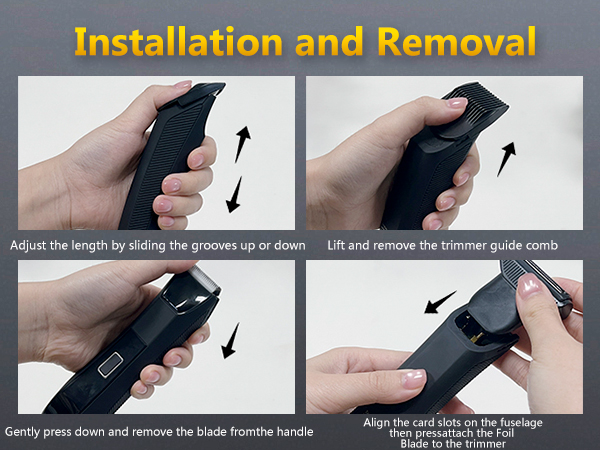 Installation and Removal

Adjust the length by sliding the grooves up or down

Lift and remove the trimmer guide comb

Gently press down and remove the blade fromthe handle

Align the card slots on the fuselage then pressattach the Foil Blade to the trimmer