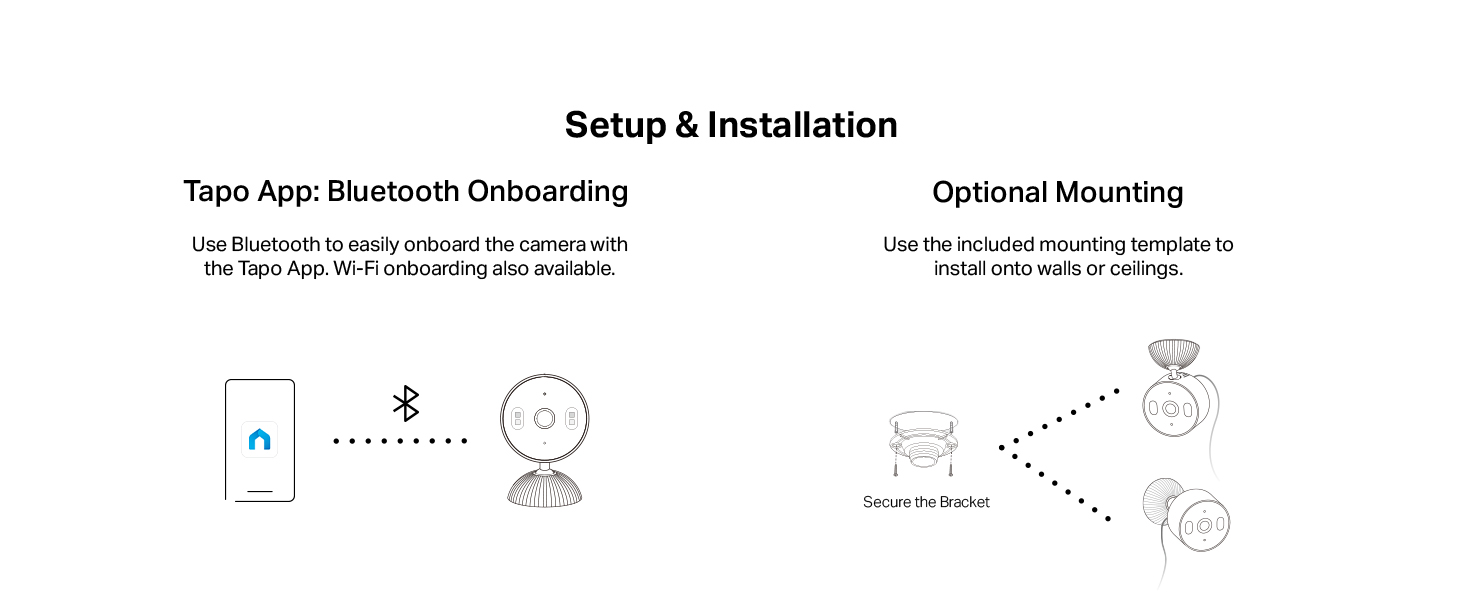 Setup & Installation

Tapo App: Bluetooth Onboarding

Use Bluetooth to easily onboard the camera with the Tapo App. Wi-Fi onboarding also available.

Optional Mounting

Use the included mounting template to install onto walls or ceilings.

Secure the Bracket