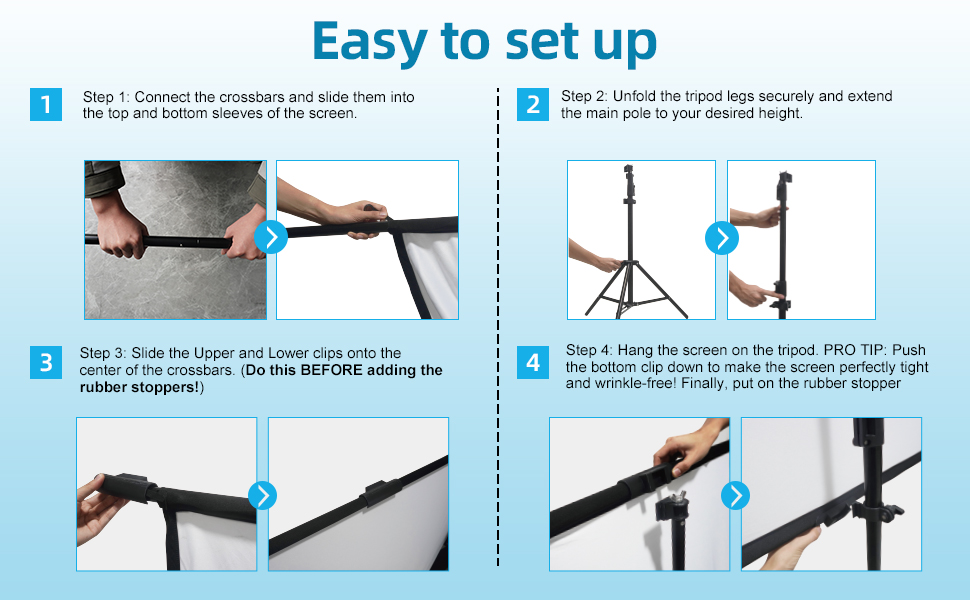 Easy to set up

1

Step 1: Connect the crossbars and slide them into the top and bottom sleeves of the screen.

3

Step 3: Slide the Upper and Lower clips onto the center of the crossbars. (Do this BEFORE adding the rubber stoppers!)

2

Step 2: Unfold the tripod legs securely and extend the main pole to your desired height.

4

Step 4: Hang the screen on the tripod. PRO TIP: Push the bottom clip down to make the screen perfectly tight and wrinkle-free! Finally, put on the rubber stopper