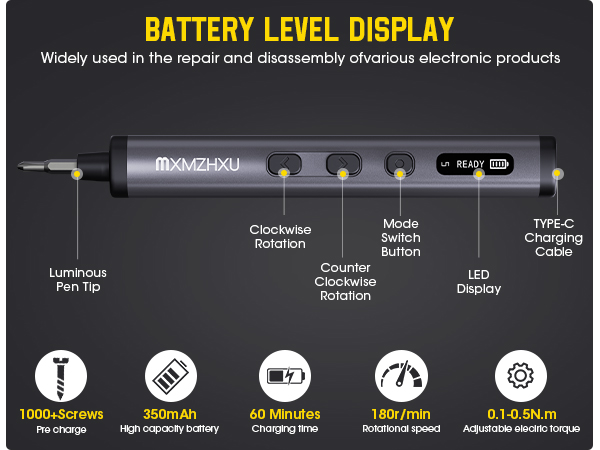 BATTERY LEVEL DISPLAY

Widely used in the repair and disassembly ofvarious electronic products

MXMZHXU

5 READY

Luminous Pen Tip

Clockwise Rotation

Counter Clockwise Rotation

Mode Switch Button

LED Display

TYPE-C Charging Cable

1000+Screws
Pre charge

350mAh
High capacity battery

60 Minutes
Charging time

180r/min
Rotational speed

0.1-0.5N.m
Adjustable electric torque