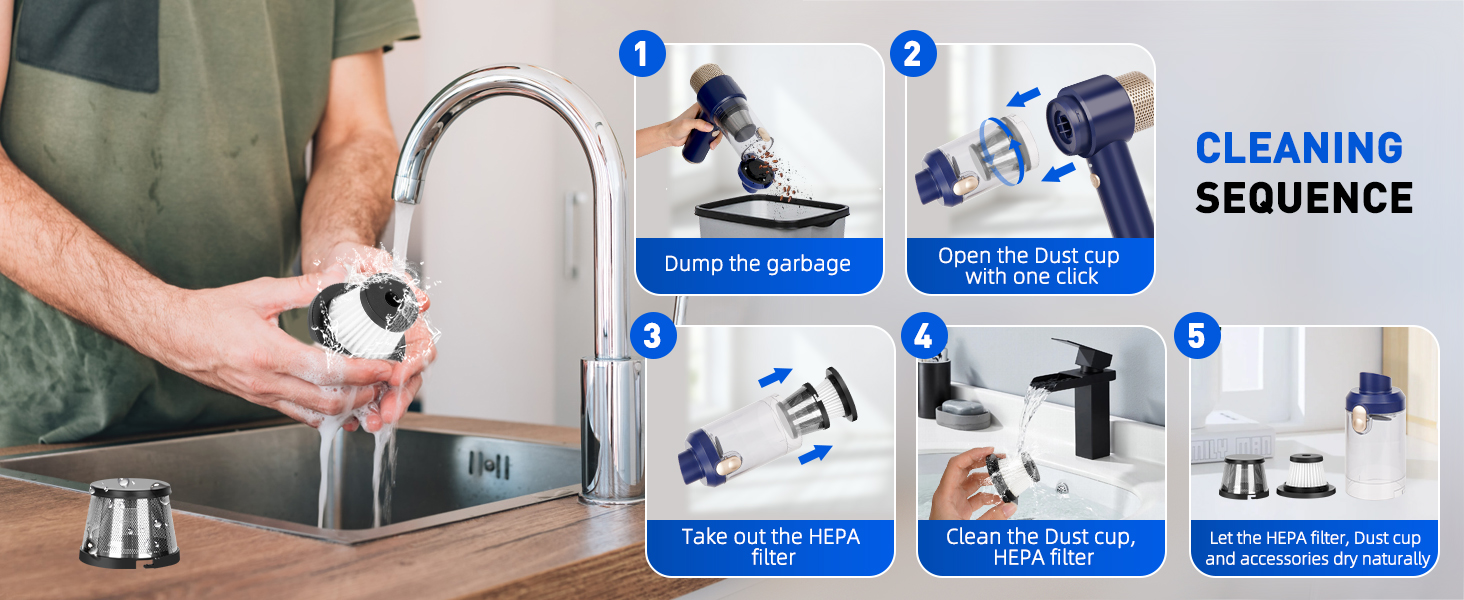 1
Dump the garbage

2
Open the Dust cup with one click

CLEANING SEQUENCE

3
Take out the HEPA filter

4
Clean the Dust cup, HEPA filter

5
Let the HEPA filter, Dust cup and accessories dry naturally