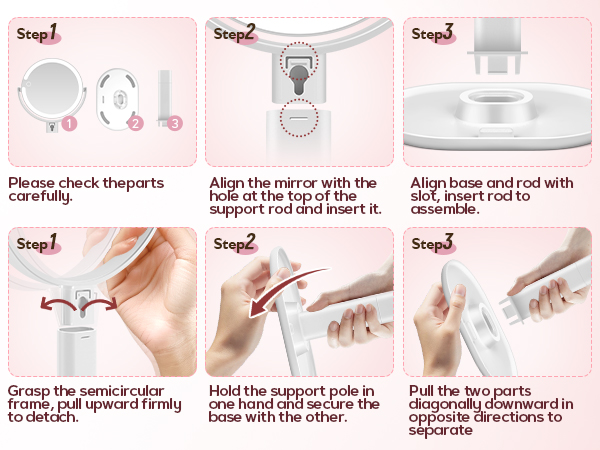 Step1

1 2 3

Please check theparts carefully.

Step2

Align the mirror with the hole at the top of the support rod and insert it.

Step3

Align base and rod with slot, insert rod to assemble.

Step1

Grasp the semicircular frame, pull upward firmly to detach.

Step2

Hold the support pole in one hand and secure the base with the other.

Step3

Pull the two parts diagonally downward in opposite directions to separate