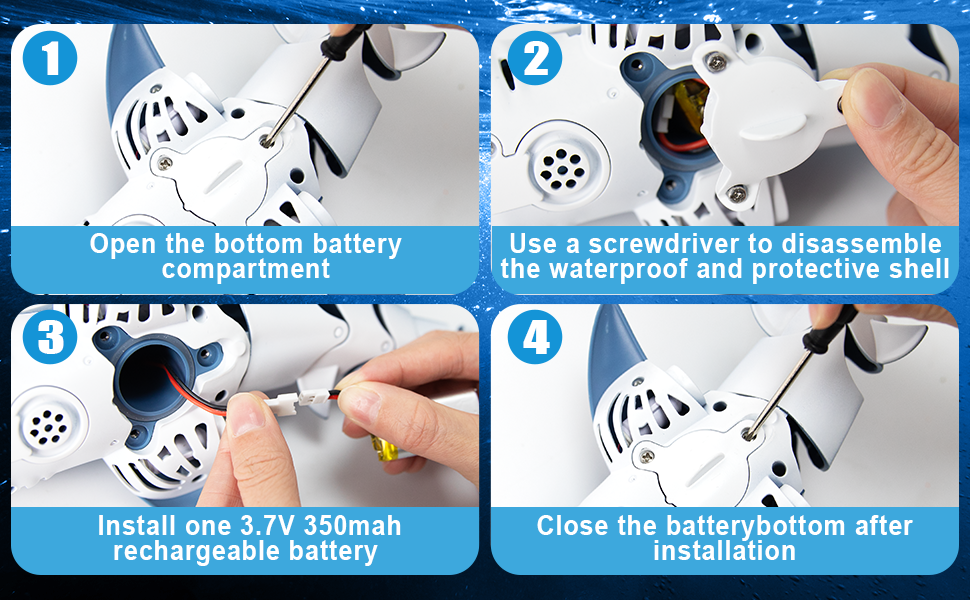 1

Open the bottom battery compartment

2

Use a screwdriver to disassemble the waterproof and protective shell

3

Install one 3.7V 350mah rechargeable battery

4

Close the batterybottom after installation