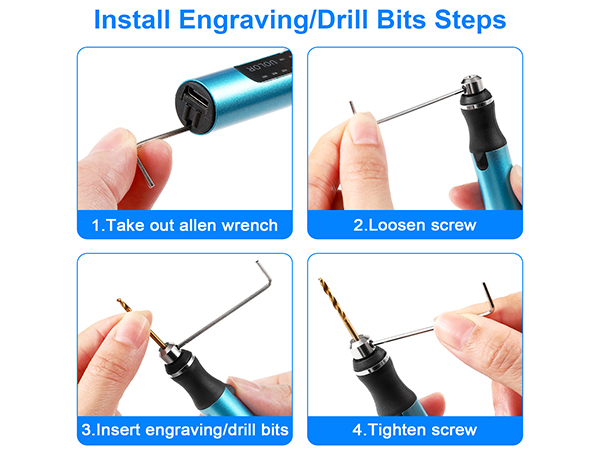 Install Engraving/Drill Bits Steps

UOLOR

1.Take out allen wrench

2.Loosen screw

3.Insert engraving/drill bits

4.Tighten screw