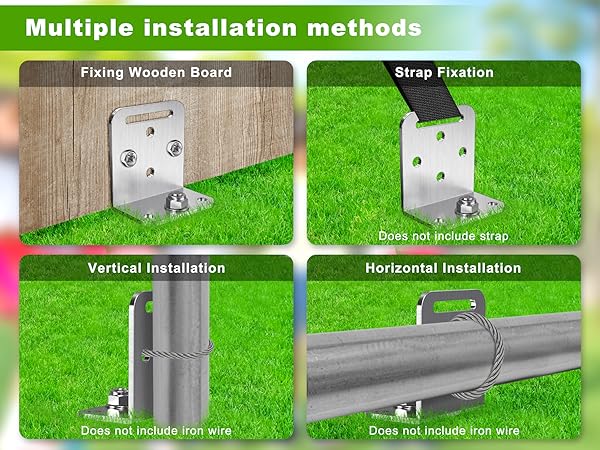 Multiple installation methods

Fixing Wooden Board

Strap Fixation

Does not include strap

Vertical Installation

Does not include iron wire

Horizontal Installation

Does not include iron wire