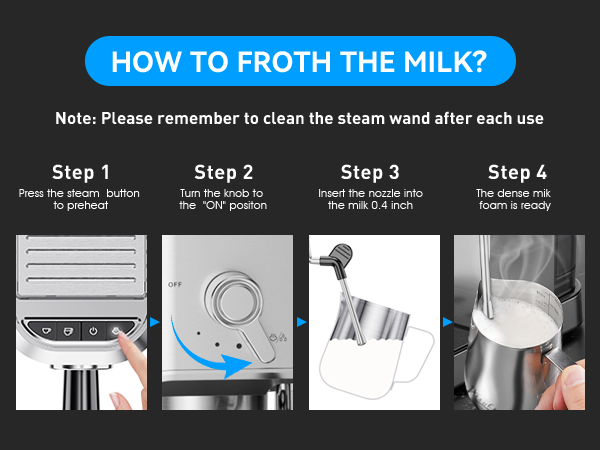 HOW TO FROTH THE MILK?

Note: Please remember to clean the steam wand after each use

Step 1
Press the steam button to preheat

Step 2
Turn the knob to the "ON" positon

Step 3
Insert the nozzle into the milk 0.4 inch

Step 4
The dense mik foam is ready

OFF