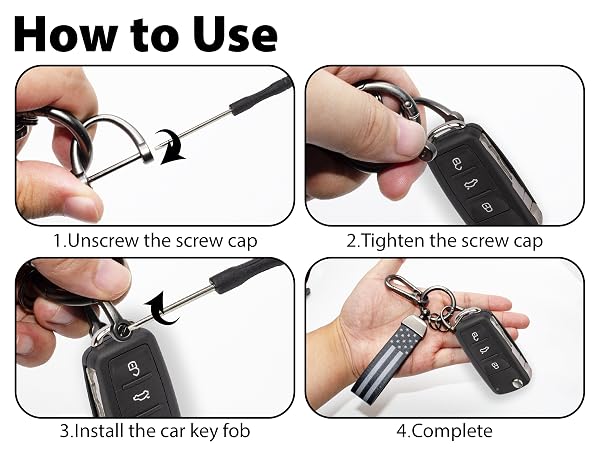 How to Use

1.Unscrew the screw cap

2.Tighten the screw cap

3.Install the car key fob

4.Complete