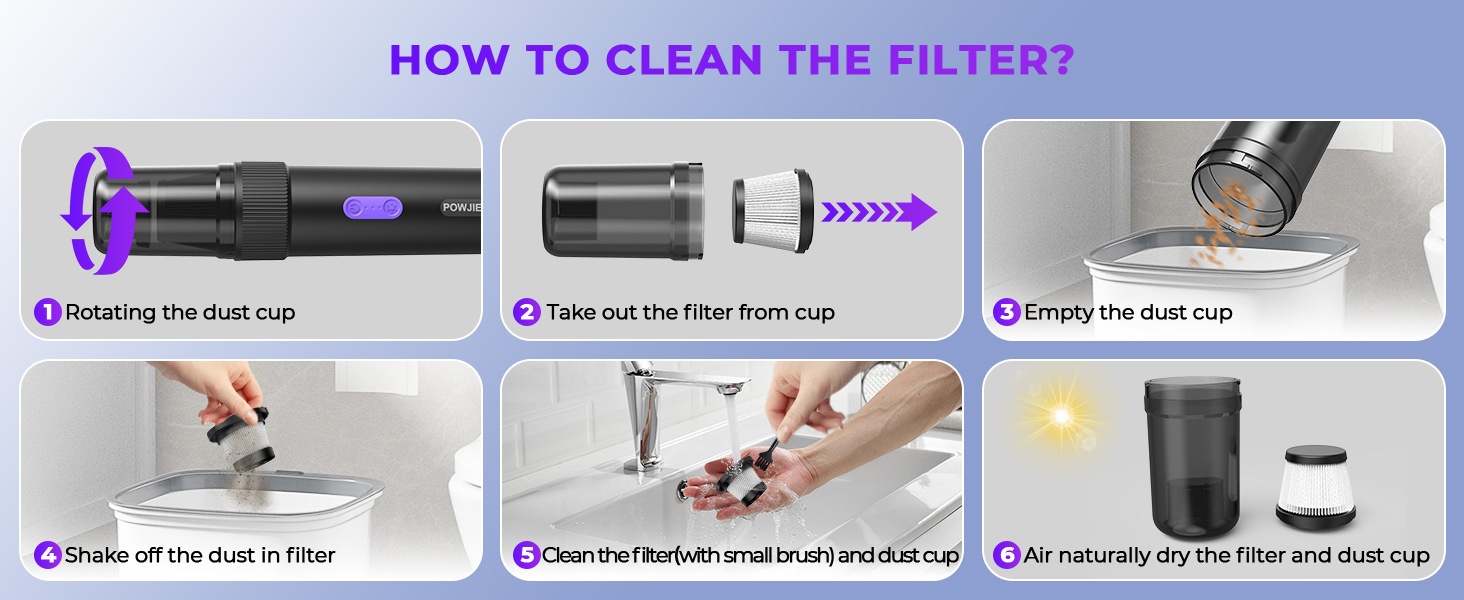 HOW TO CLEAN THE FILTER?

POWJIE

1 Rotating the dust cup

2 Take out the filter from cup

3 Empty the dust cup

4 Shake off the dust in filter

5 Clean the filter(with small brush) and dust cup

6 Air naturally dry the filter and dust cup