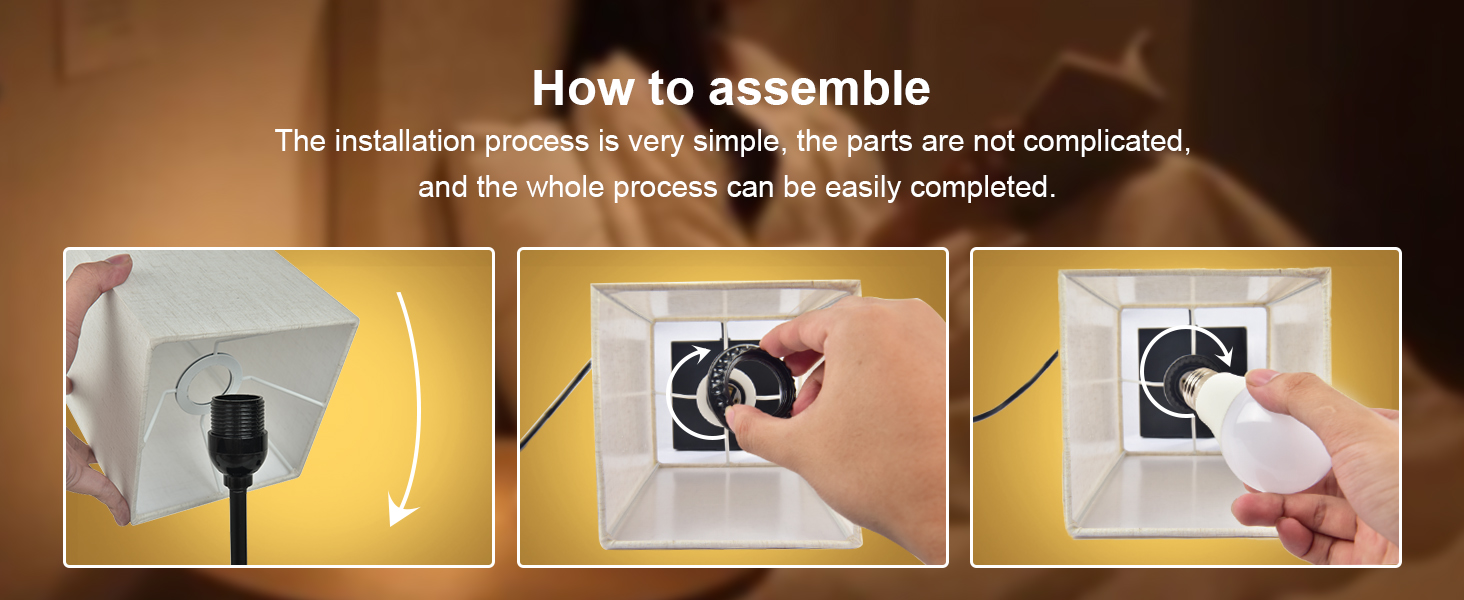 How to assemble

The installation process is very simple, the parts are not complicated, and the whole process can be easily completed.