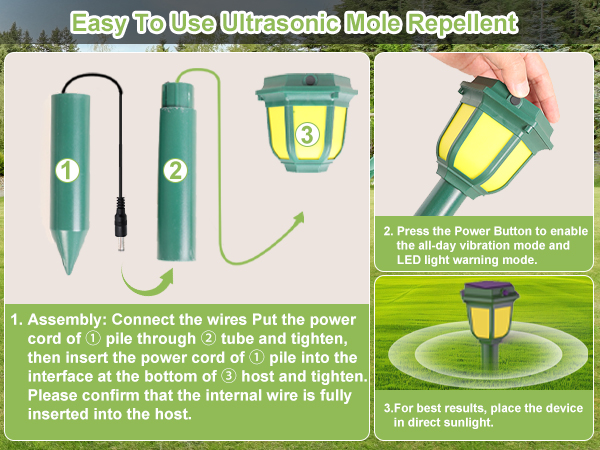 Easy To Use Ultrasonic Mole Repellent

①

②

③

1. Assembly: Connect the wires Put the power cord of ① pile through ② tube and tighten, then insert the power cord of ① pile into the interface at the bottom of ③ host and tighten. Please confirm that the internal wire is fully inserted into the host.

2. Press the Power Button to enable the all-day vibration mode and LED light warning mode.

3.For best results, place the device in direct sunlight.