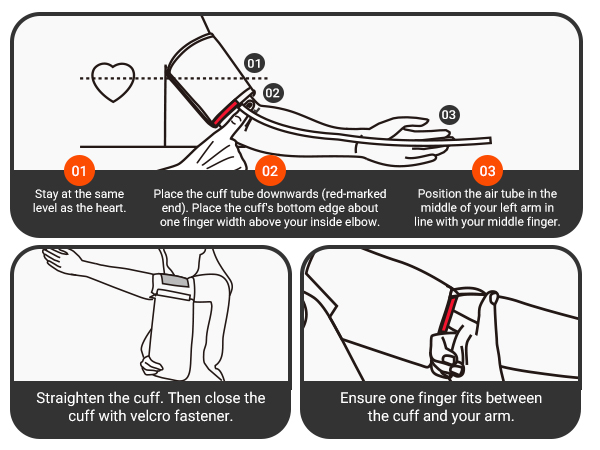 01

02

03

01
Stay at the same level as the heart.

02
Place the cuff tube downwards (red-marked end). Place the cuff's bottom edge about one finger width above your inside elbow.

03
Position the air tube in the middle of your left arm in line with your middle finger.

Straighten the cuff. Then close the cuff with velcro fastener.

Ensure one finger fits between the cuff and your arm.