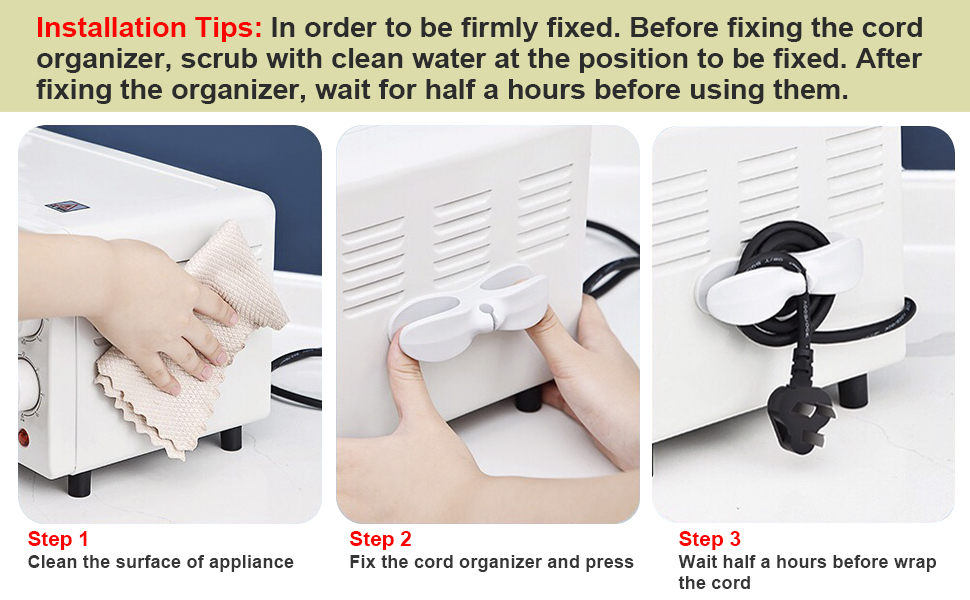 Installation Tips: In order to be firmly fixed. Before fixing the cord organizer, scrub with clean water at the position to be fixed. After fixing the organizer, wait for half a hours before using them.

Step 1
Clean the surface of appliance

Step 2
Fix the cord organizer and press

Step 3
Wait half a hours before wrap the cord