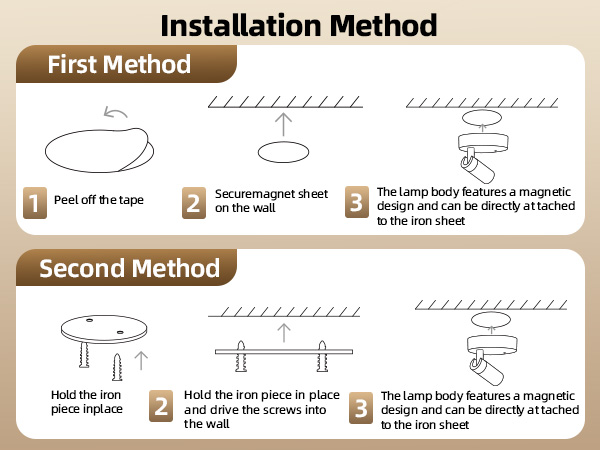 Installation Method

First Method

1 Peel off the tape

2 Securemagnet sheet on the wall

3 The lamp body features a magnetic design and can be directly at tached to the iron sheet

Second Method

Hold the iron piece inplace

2 Hold the iron piece in place and drive the screws into the wall

3 The lamp body features a magnetic design and can be directly at tached to the iron sheet