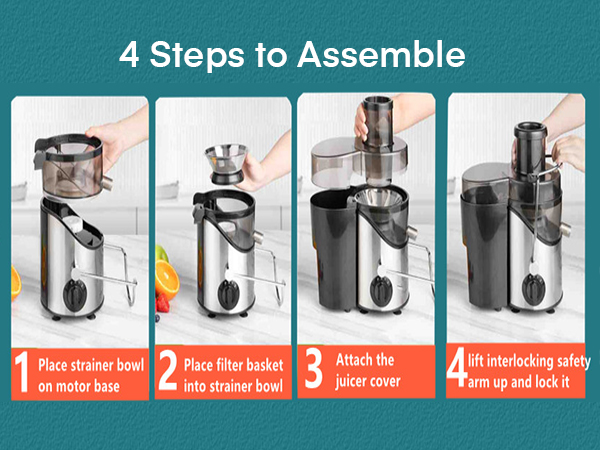 4 Steps to Assemble

1 Place strainer bowl on motor base

2 Place filter basket into strainer bowl

3 Attach the juicer cover

4 lift interlocking safety arm up and lock it