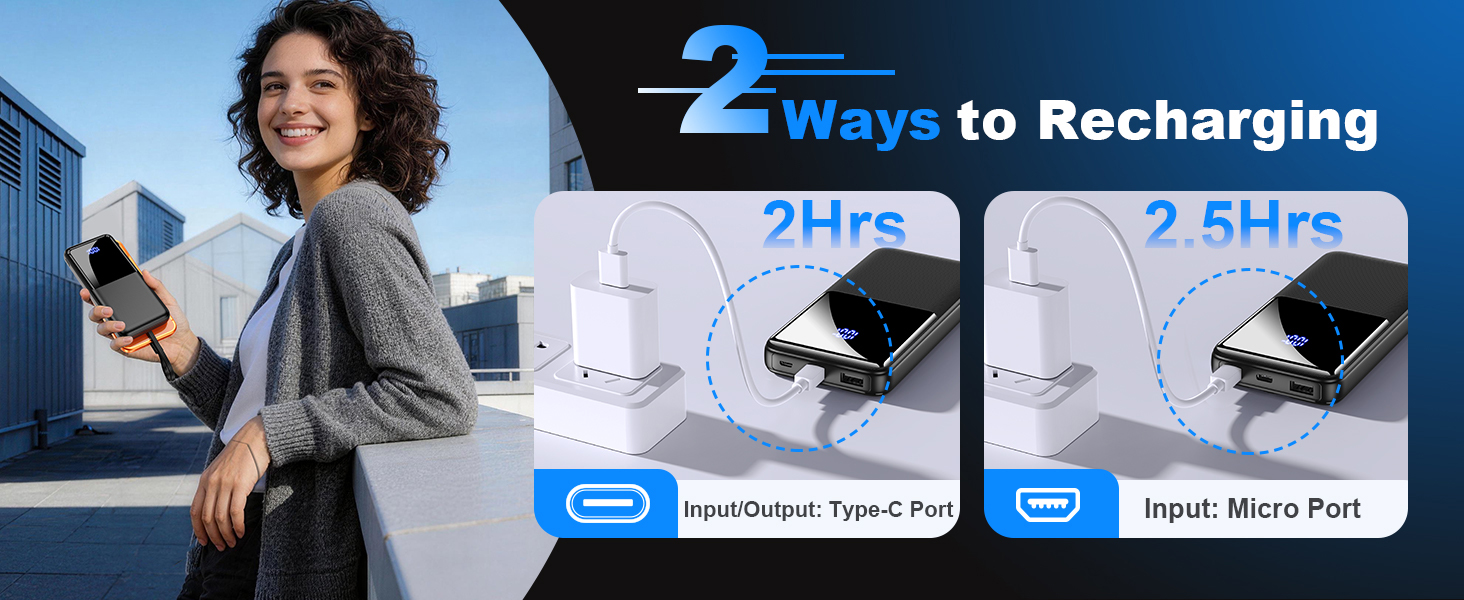 2 Ways to Recharging

2Hrs

Input/Output: Type-C Port

2.5Hrs

Input: Micro Port