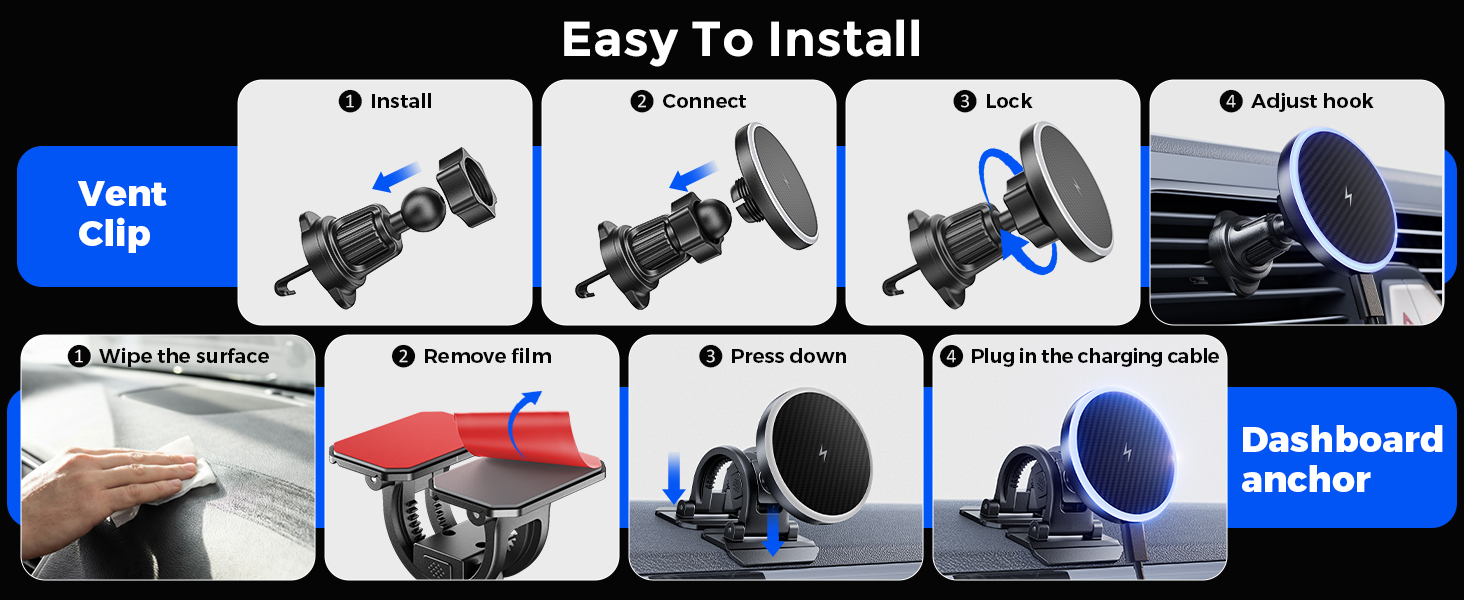 Easy To Install

Vent Clip

❶ Install

❷ Connect

❸ Lock

❹ Adjust hook

❶ Wipe the surface

❷ Remove film

❸ Press down

❹ Plug in the charging cable

Dashboard anchor