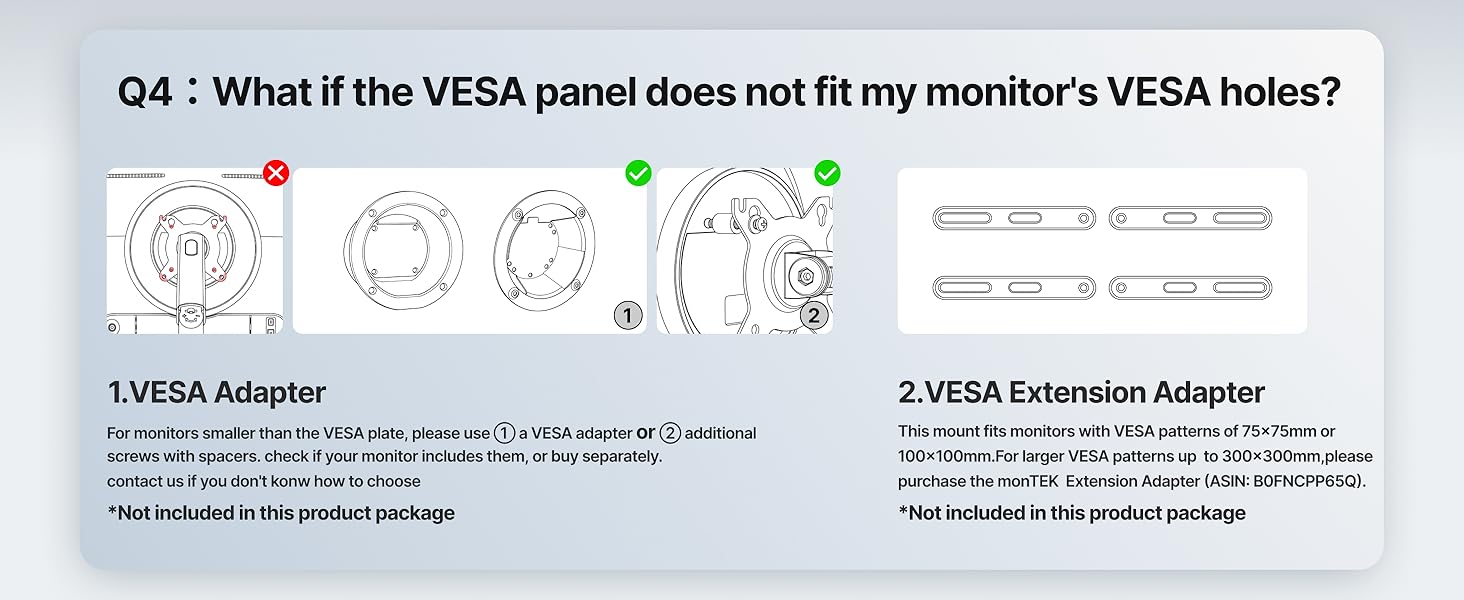 Q4：What if the VESA panel does not fit my monitor's VESA holes?

①

②

1.VESA Adapter

For monitors smaller than the VESA plate, please use ① a VESA adapter or ② additional screws with spacers. check if your monitor includes them, or buy separately. contact us if you don't konw how to choose

*Not included in this product package

2.VESA Extension Adapter

This mount fits monitors with VESA patterns of 75×75mm or 100×100mm.For larger VESA patterns up to 300×300mm,please purchase the monTEK Extension Adapter (ASIN: B0FNCPP65Q).

*Not included in this product package