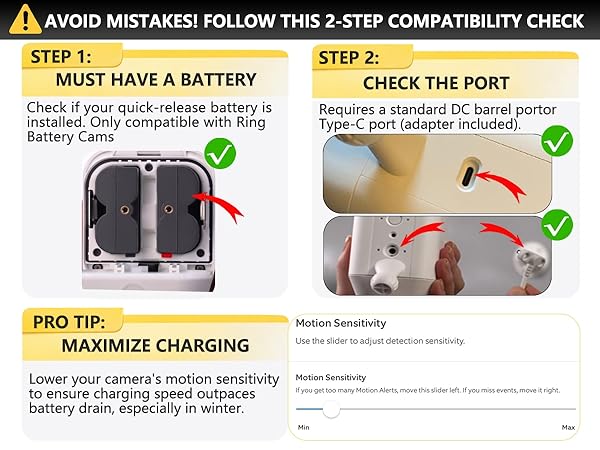 AVOID MISTAKES! FOLLOW THIS 2-STEP COMPATIBILITY CHECK

STEP 1:
MUST HAVE A BATTERY

Check if your quick-release battery is installed. Only compatible with Ring Battery Cams

STEP 2:
CHECK THE PORT

Requires a standard DC barrel portor Type-C port (adapter included).

PRO TIP:
MAXIMIZE CHARGING

Lower your camera's motion sensitivity to ensure charging speed outpaces battery drain, especially in winter.

Motion Sensitivity
Use the slider to adjust detection sensitivity.

Motion Sensitivity
If you get too many Motion Alerts, move this slider left. If you miss events, move it right.

Min
Max