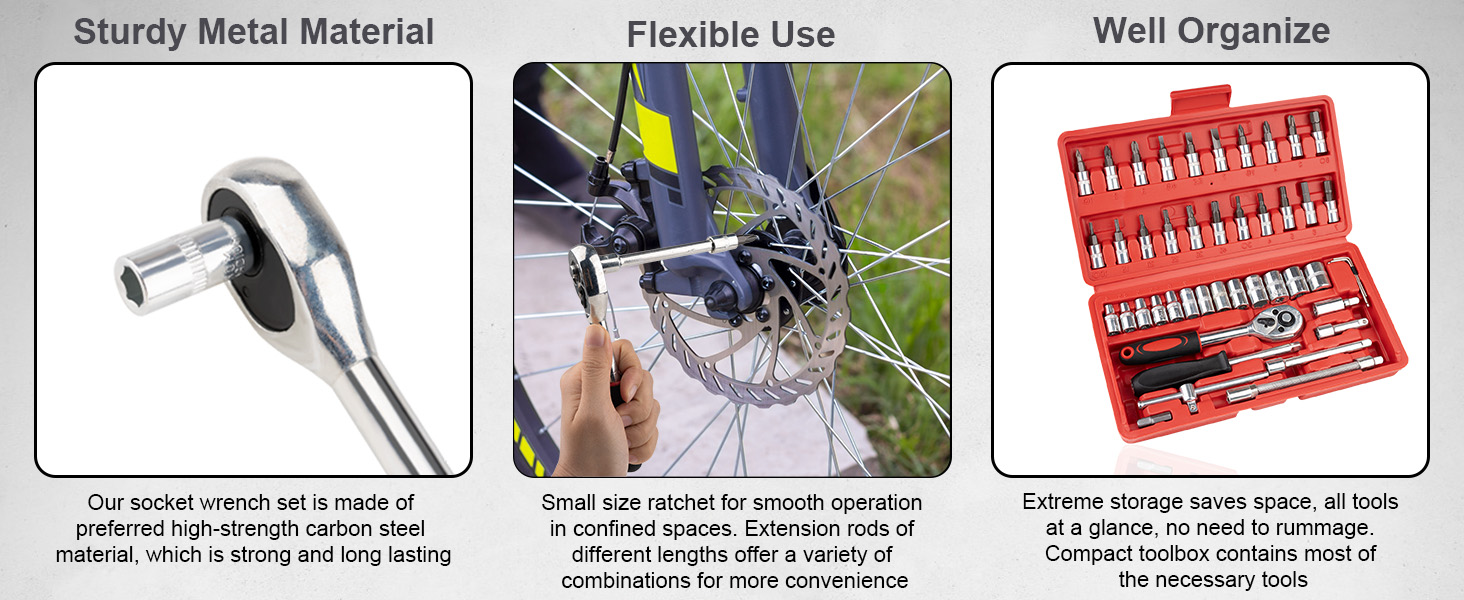 Sturdy Metal Material

Our socket wrench set is made of preferred high-strength carbon steel material, which is strong and long lasting

Flexible Use

Small size ratchet for smooth operation in confined spaces. Extension rods of different lengths offer a variety of combinations for more convenience

Well Organize

Extreme storage saves space, all tools at a glance, no need to rummage. Compact toolbox contains most of the necessary tools