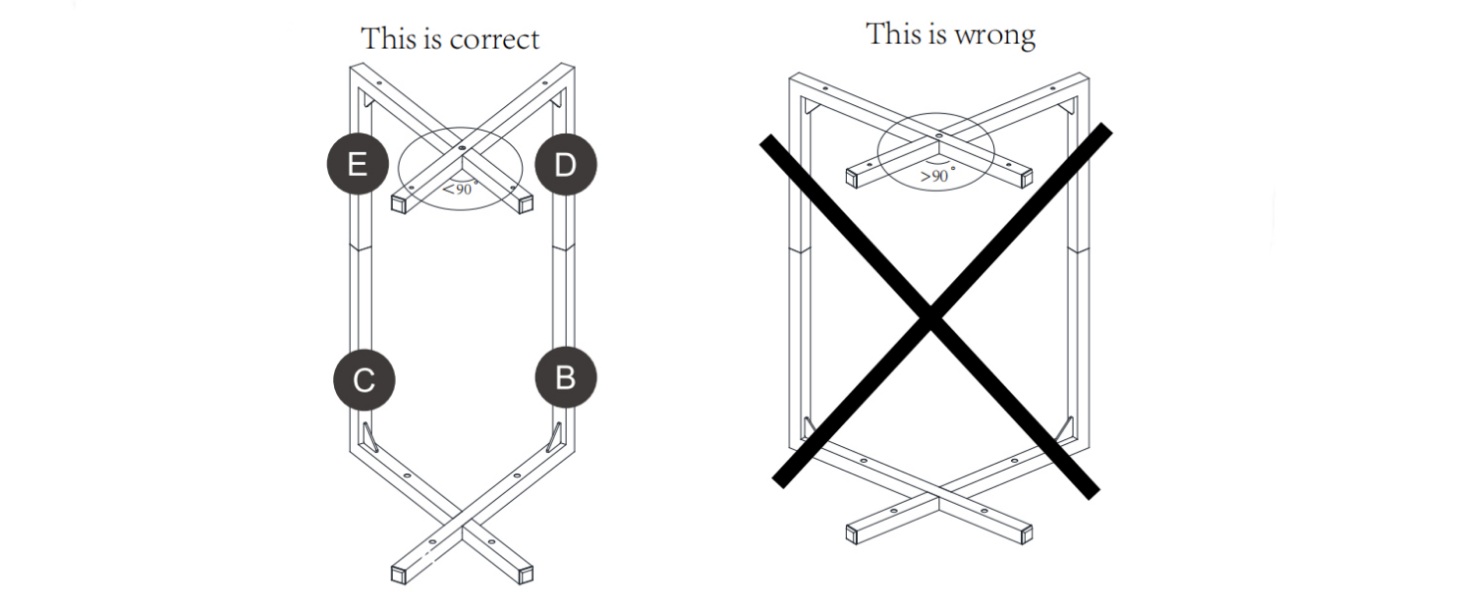 This is correct

E

D

$<90^\circ$

C

B

This is wrong

$>90^\circ$