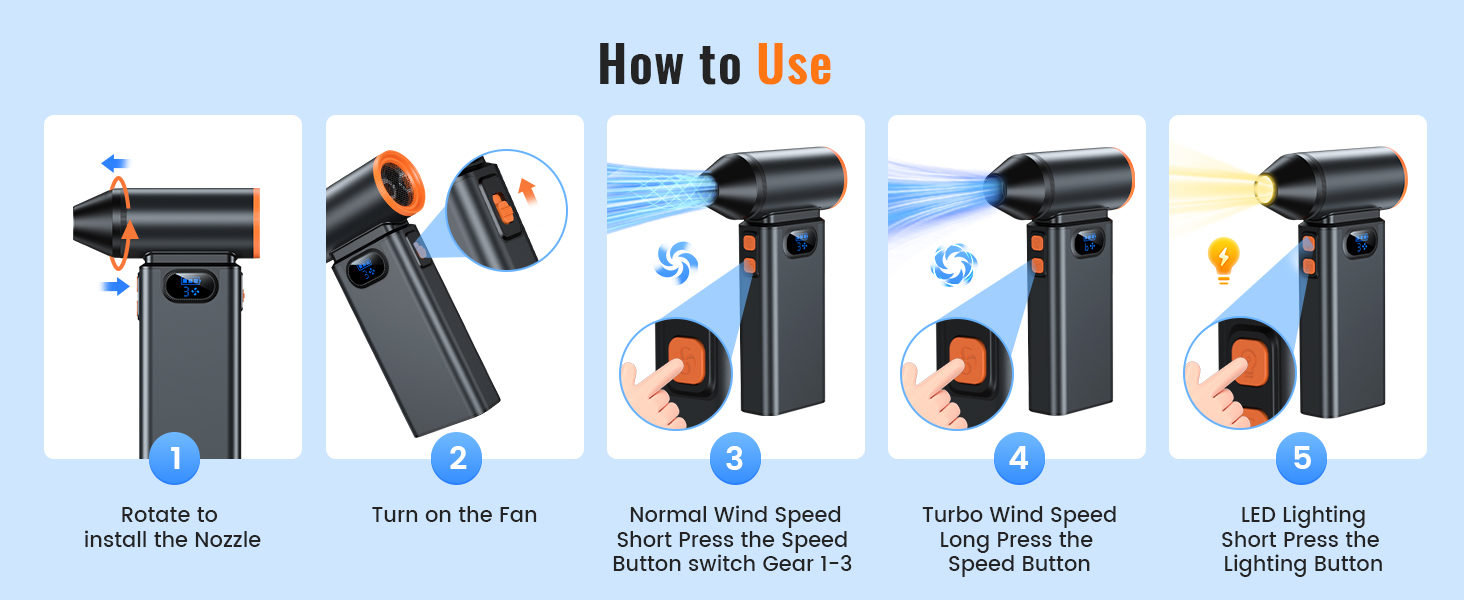 How to Use

1
Rotate to install the Nozzle

2
Turn on the Fan

3
Normal Wind Speed
Short Press the Speed Button switch Gear 1-3

4
Turbo Wind Speed
Long Press the Speed Button

5
LED Lighting
Short Press the Lighting Button