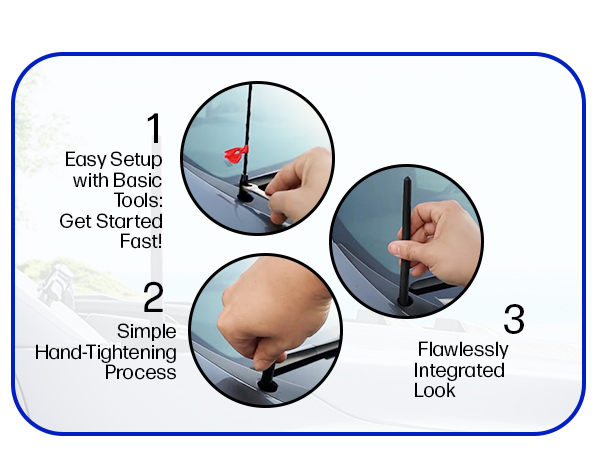 1
Easy Setup with Basic Tools: Get Started Fast!

2
Simple Hand-Tightening Process

3
Flawlessly Integrated Look