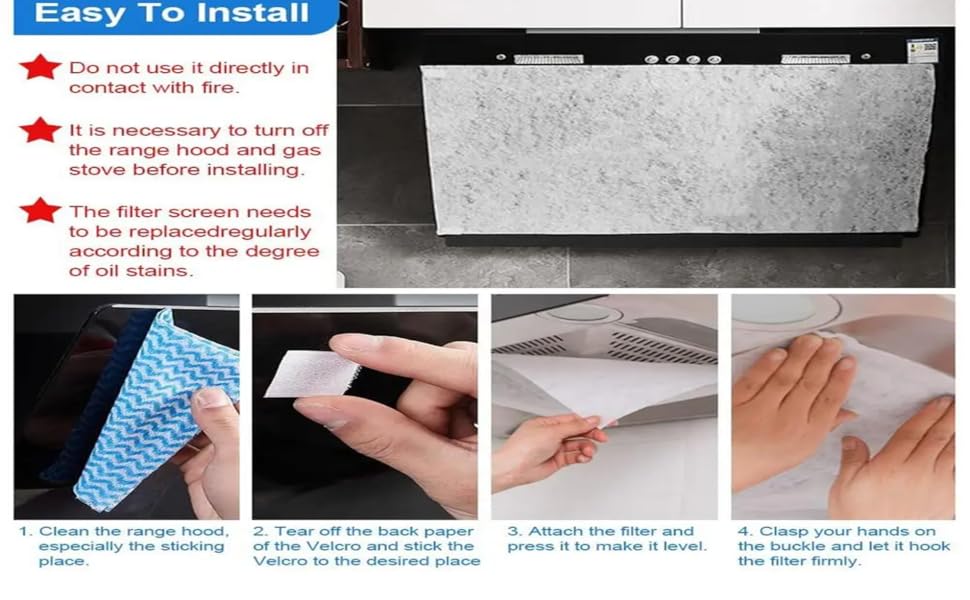 Easy To Install

Do not use it directly in contact with fire.

It is necessary to turn off the range hood and gas stove before installing.

The filter screen needs to be replacedregularly according to the degree of oil stains.

1. Clean the range hood, especially the sticking place.

2. Tear off the back paper of the Velcro and stick the Velcro to the desired place

3. Attach the filter and press it to make it level.

4. Clasp your hands on the buckle and let it hook the filter firmly.