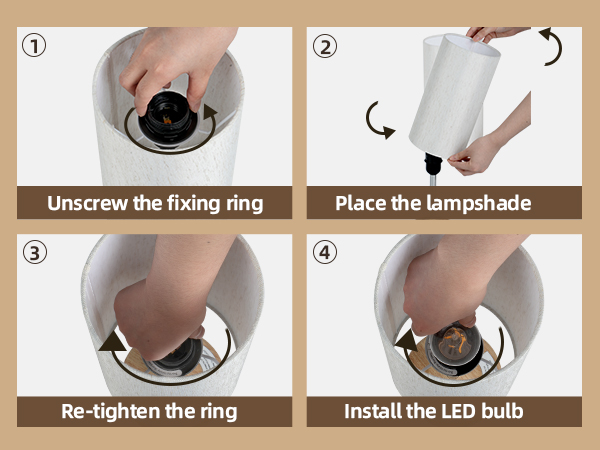 ①
Unscrew the fixing ring

②
Place the lampshade

③
Re-tighten the ring

④
Install the LED bulb