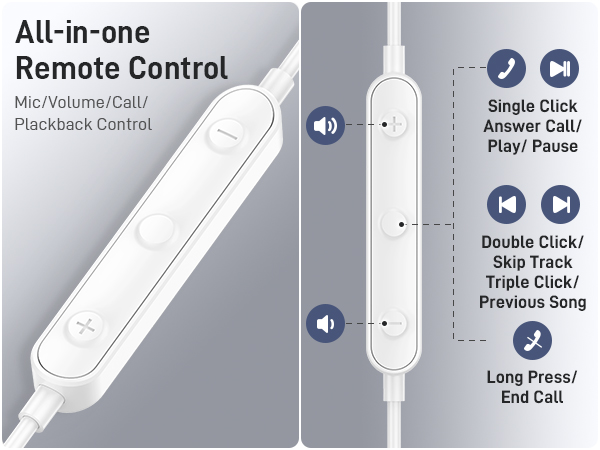 All-in-one Remote Control

Mic/Volume/Call/ Plackback Control

Single Click Answer Call/ Play/ Pause

Double Click/ Skip Track Triple Click/ Previous Song

Long Press/ End Call