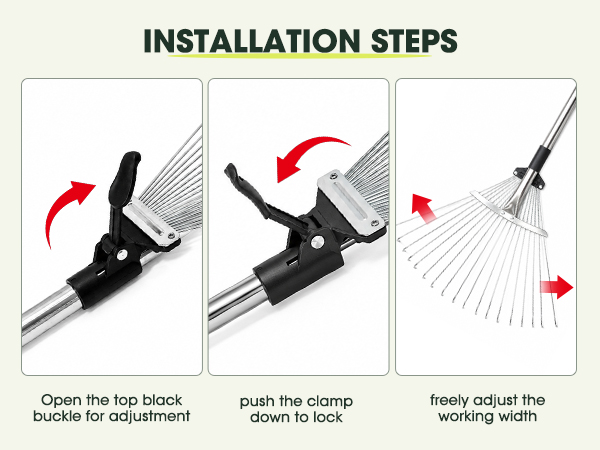 INSTALLATION STEPS

Open the top black buckle for adjustment

push the clamp down to lock

freely adjust the working width