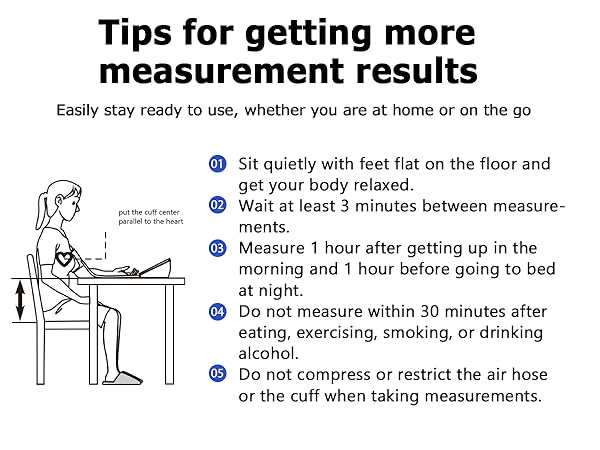 Tips for getting more measurement results

Easily stay ready to use, whether you are at home or on the go

put the cuff center parallel to the heart

01 Sit quietly with feet flat on the floor and get your body relaxed.
02 Wait at least 3 minutes between measurements.
03 Measure 1 hour after getting up in the morning and 1 hour before going to bed at night.
04 Do not measure within 30 minutes after eating, exercising, smoking, or drinking alcohol.
05 Do not compress or restrict the air hose or the cuff when taking measurements.